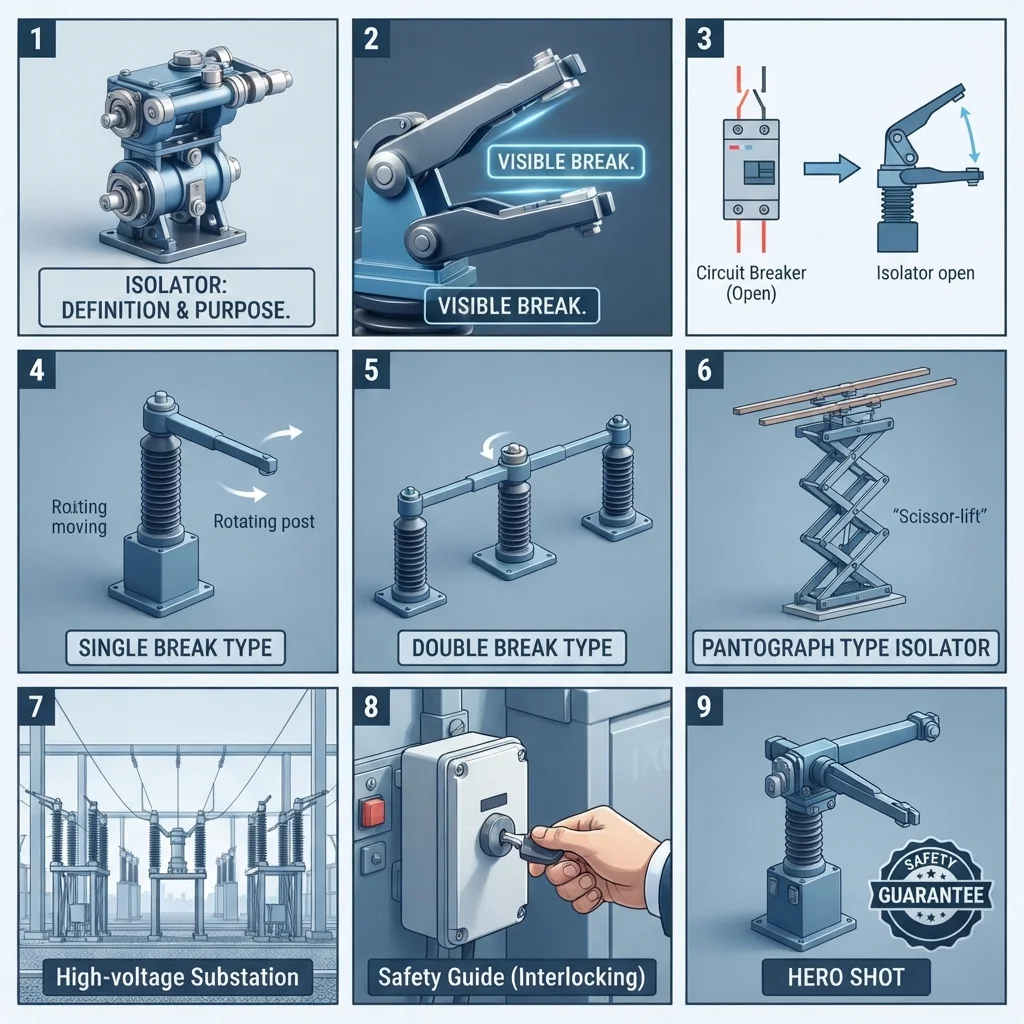 1

ISOLATOR: DEFINITION & PURPOSE.

2

VISIBLE BREAK.

VISIBLE BREAK.

3

Circuit Breaker (Open)

Isolator open

4

Roiting moving

Rotating post

SINGLE BREAK TYPE

5

DOUBLE BREAK TYPE

6

"Scissor-lift"

PANTOGRAPH TYPE ISOLATOR

7

High-voltage Substation

8

Safety Guide (Interlocking)

9

SAFETY GUARANTEE

HERO SHOT