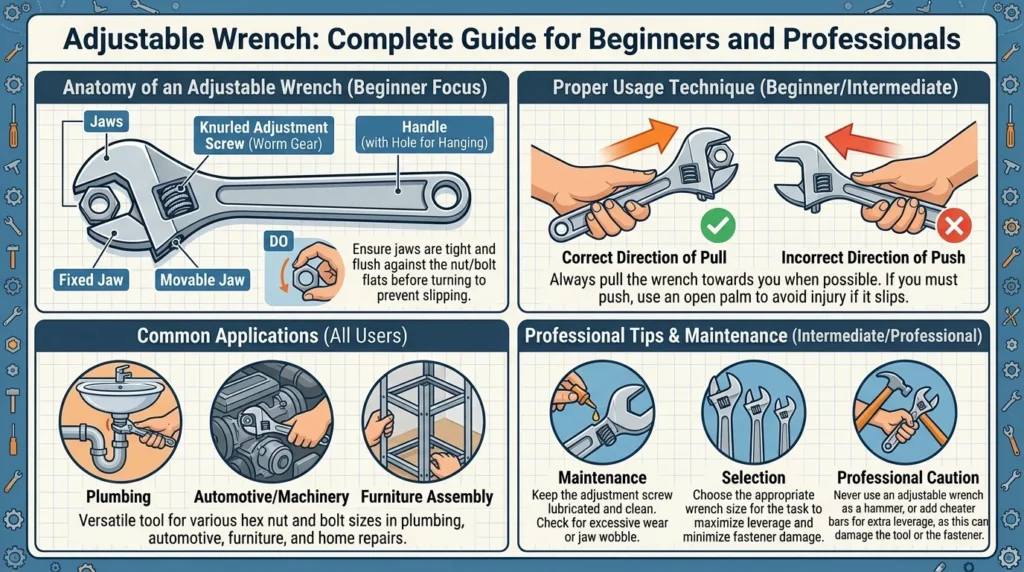 Adjustable Wrench: Complete Guide for Beginners and Professionals

Anatomy of an Adjustable Wrench (Beginner Focus)

Jaws

Knurled Adjustment Screw (Worm Gear)

Handle (with Hole for Hanging)

Fixed Jaw

Movable Jaw

DO

Ensure jaws are tight and flush against the nut/bolt flats before turning to prevent slipping.

Proper Usage Technique (Beginner/Intermediate)

Correct Direction of Pull

Incorrect Direction of Push

Always pull the wrench towards you when possible. If you must push, use an open palm to avoid injury if it slips.

Common Applications (All Users)

Plumbing

Automotive/Machinery

Furniture Assembly

Versatile tool for various hex nut and bolt sizes in plumbing, automotive, furniture, and home repairs.

Professional Tips & Maintenance (Intermediate/Professional)

Maintenance

Keep the adjustment screw lubricated and clean. Check for excessive wear or jaw wobble.

Selection

Choose the appropriate wrench size for the task to maximize leverage and minimize fastener damage.

Professional Caution

Never use an adjustable wrench as a hammer, or add cheater bars for extra leverage, as this can damage the tool or the fastener.